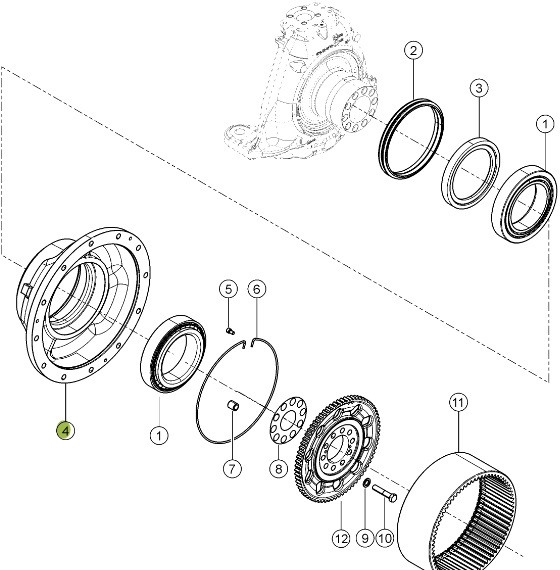 2
3
1
5
6
4
1
7
8
11
12
9
10