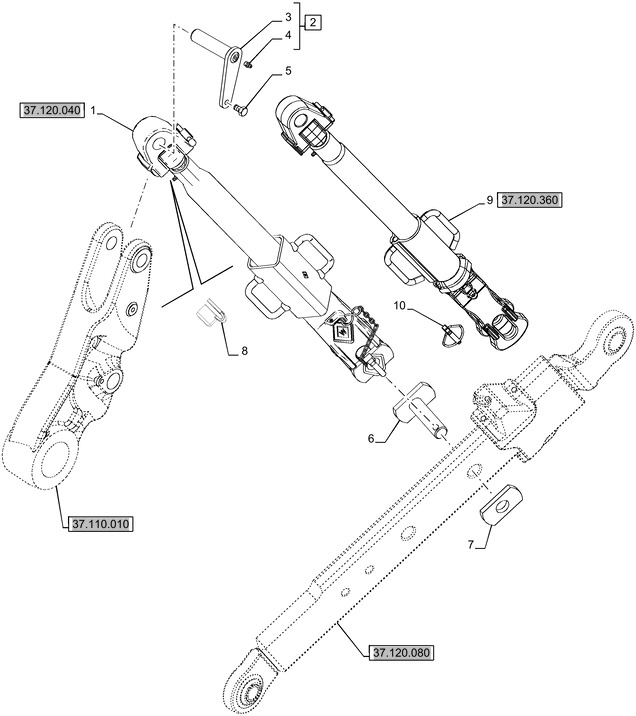 3
4
2
5
37.120.040
1
9
37.120.360
10
8
6
7
37.110.010
37.120.080