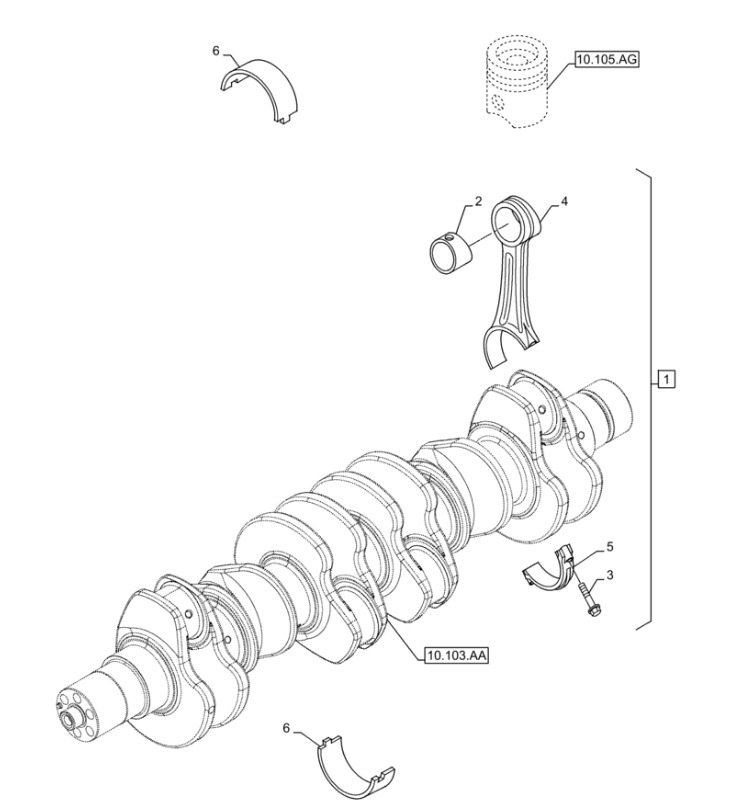 6

10.105.AG

2

4

1

5

3

10.103.AA

6