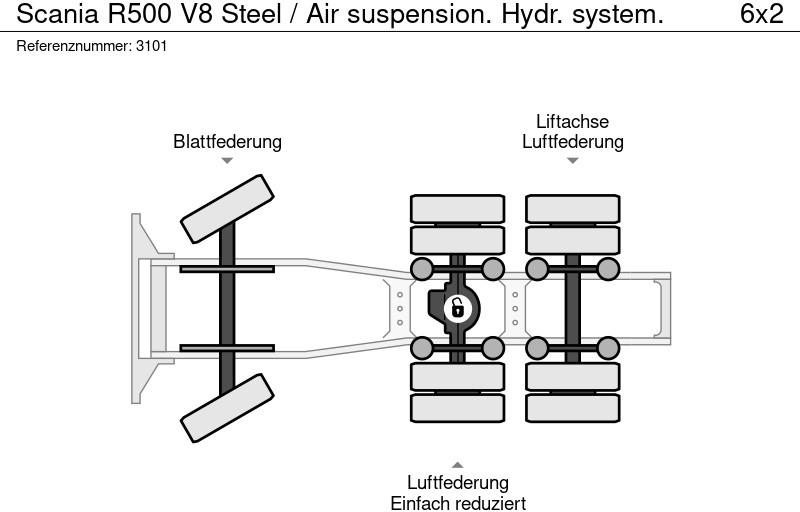 Scania R500 V8 Steel / Air suspension. Hydr. system. 6x2

Referenznummer: 3101

Blattfederung

Liftachse
Luftfederung

Luftfederung
Einfach reduziert