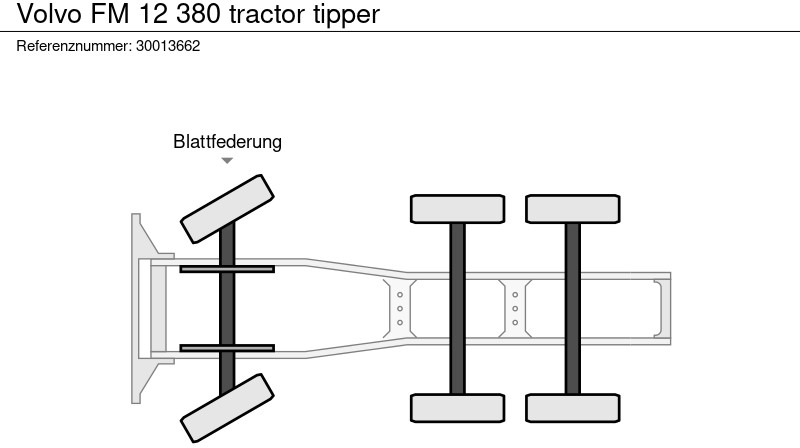 Volvo FM 12 380 tractor tipper
Referenznummer: 30013662

Blattfederung