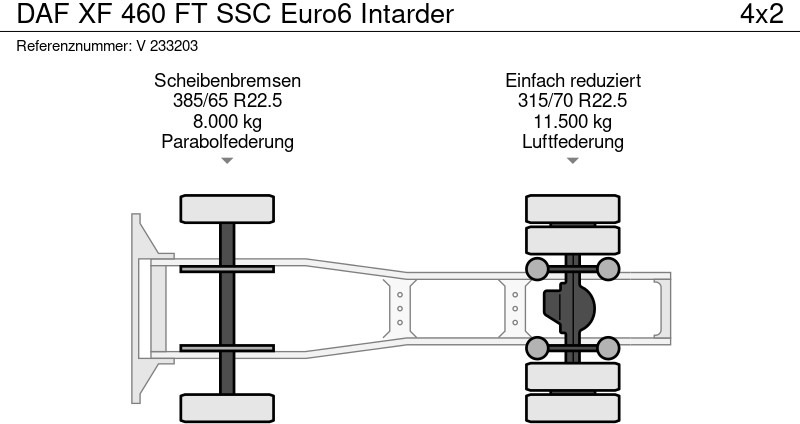 DAF XF 460 FT SSC Euro6 Intarder

4x2

Referenznummer: V 233203

Scheibenbremsen
385/65 R22.5
8.000 kg
Parabolfederung

Einfach reduziert
315/70 R22.5
11.500 kg
Luftfederung