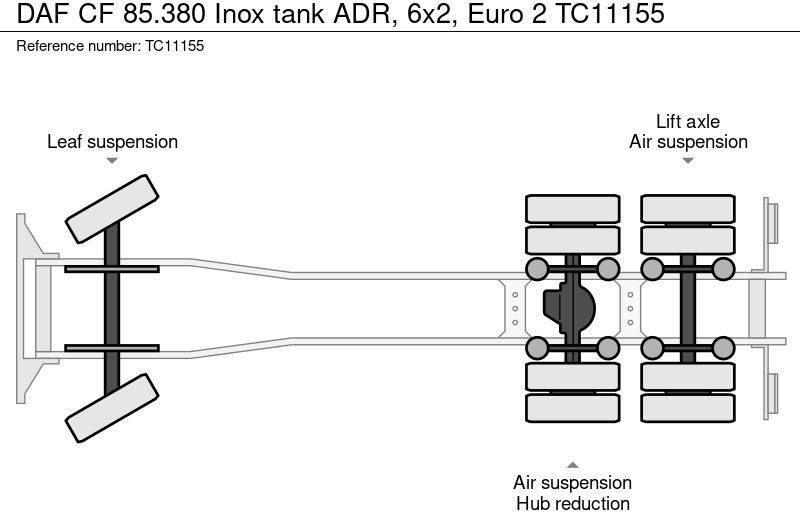 DAF CF 85.380 Inox tank ADR, 6x2, Euro 2 TC11155

Reference number: TC11155

Leaf suspension

Lift axle
Air suspension

Air suspension
Hub reduction